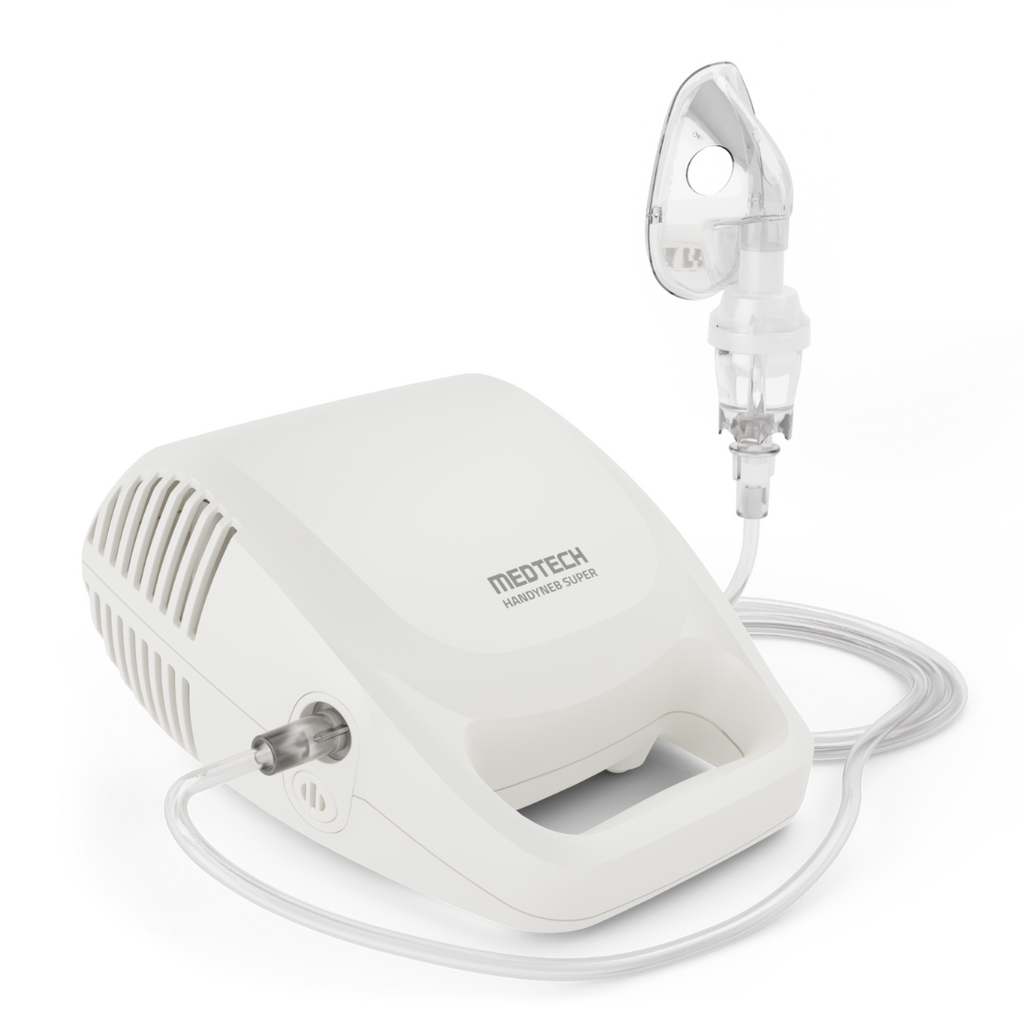 MEDTECH
HANDYNEB SUPER