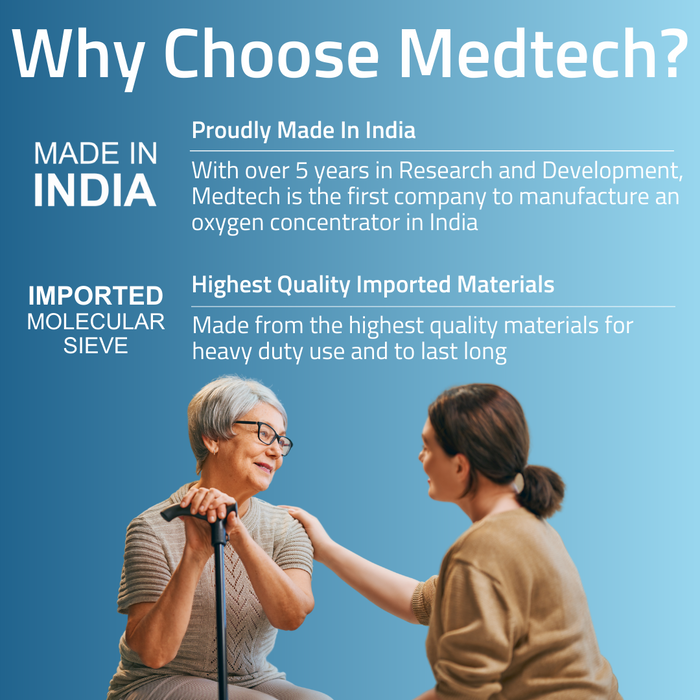 Why Choose Medtech?

MADE IN
INDIA

Proudly Made In India

With over 5 years in Research and Development, Medtech is the first company to manufacture an oxygen concentrator in India

IMPORTED
MOLECULAR
SIEVE

Highest Quality Imported Materials

Made from the highest quality materials for heavy duty use and to last long